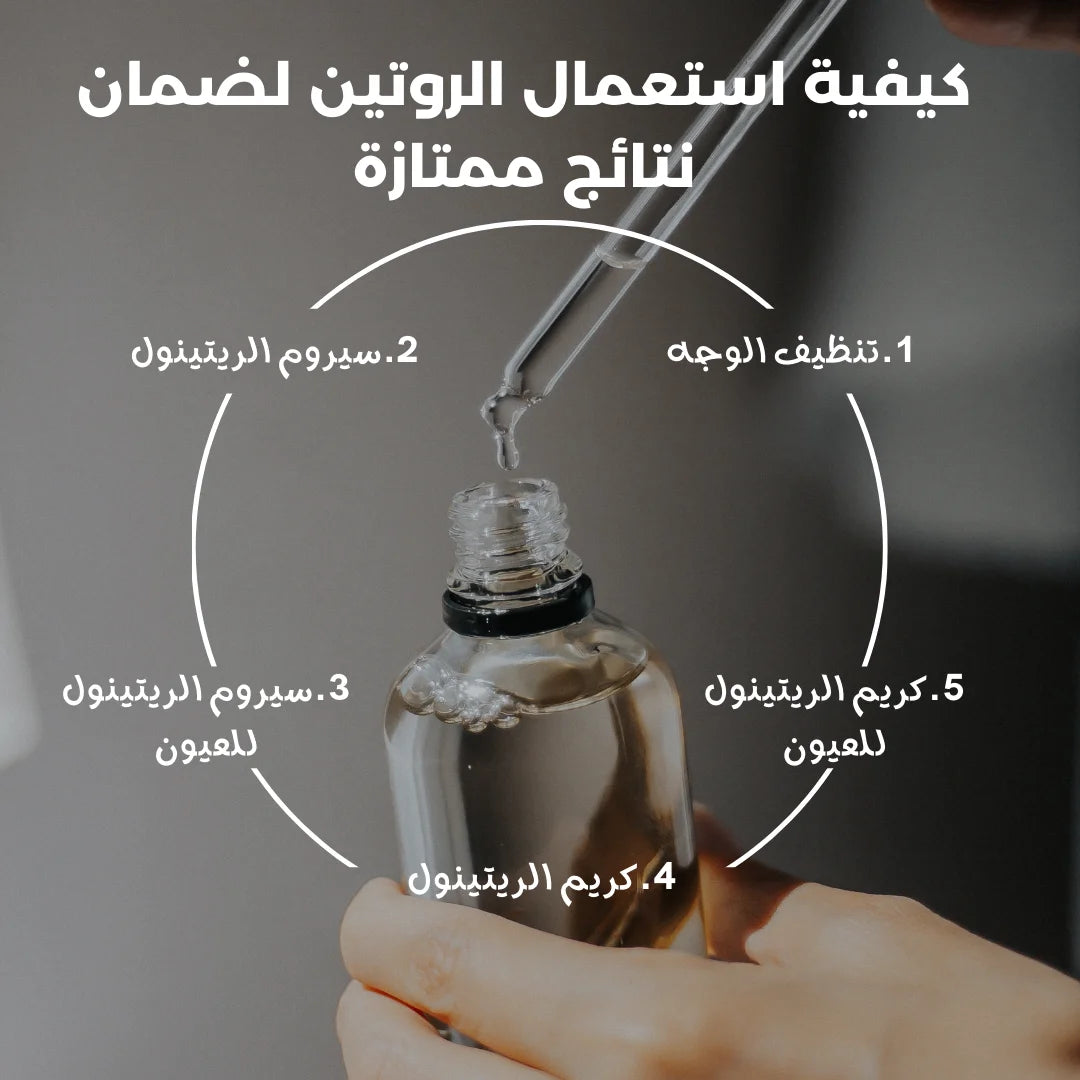 كيفية استعمال الروتين لضمان نتائج ممتازة

1.تنظيف الوجه

2.سيروم الريتينول

3.سيروم الريتينول للعيون

4.كريم الريتينول

5.كريم الريتينول للعيون