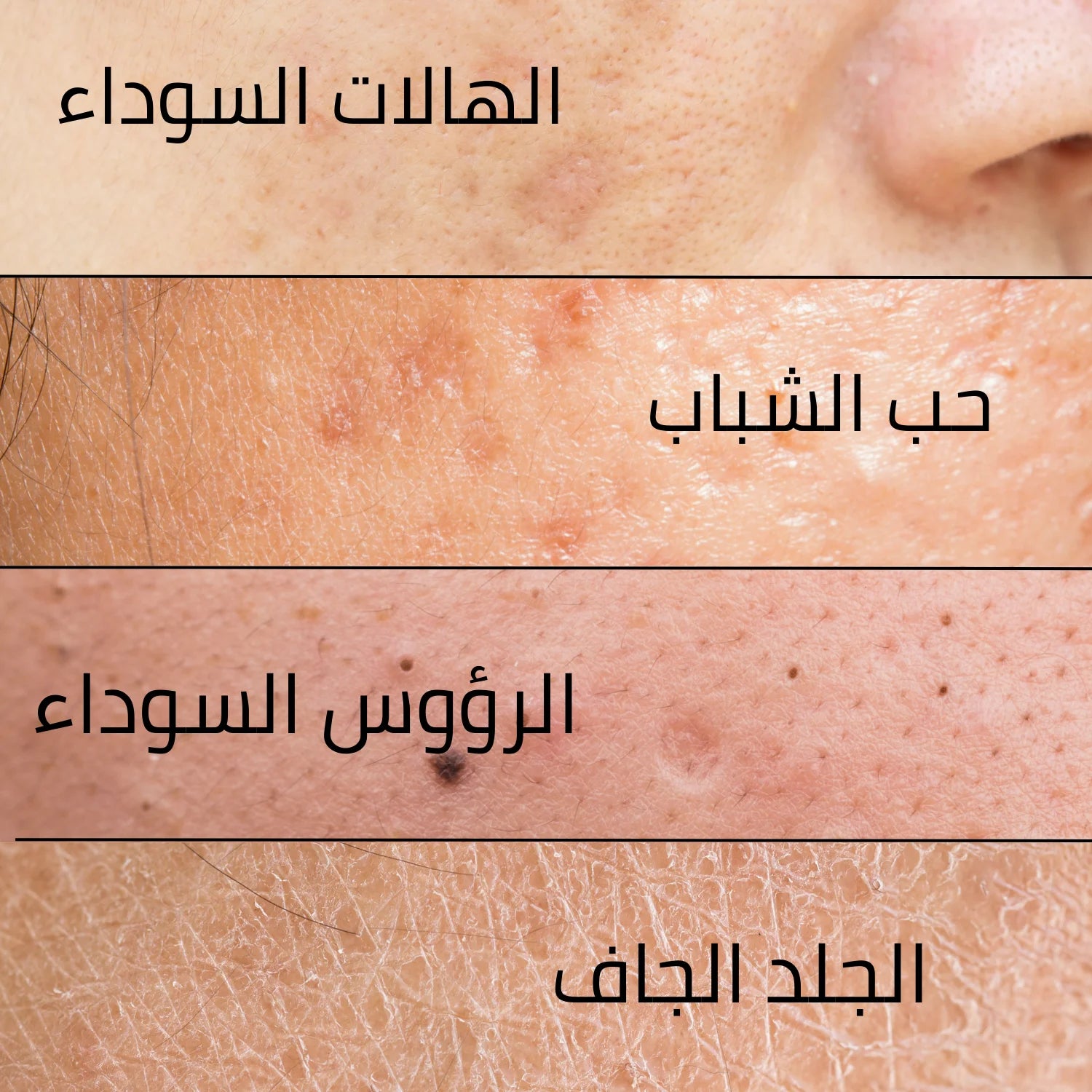 الهالات السوداء

حب الشباب

الرؤوس السوداء

الجلد الجاف